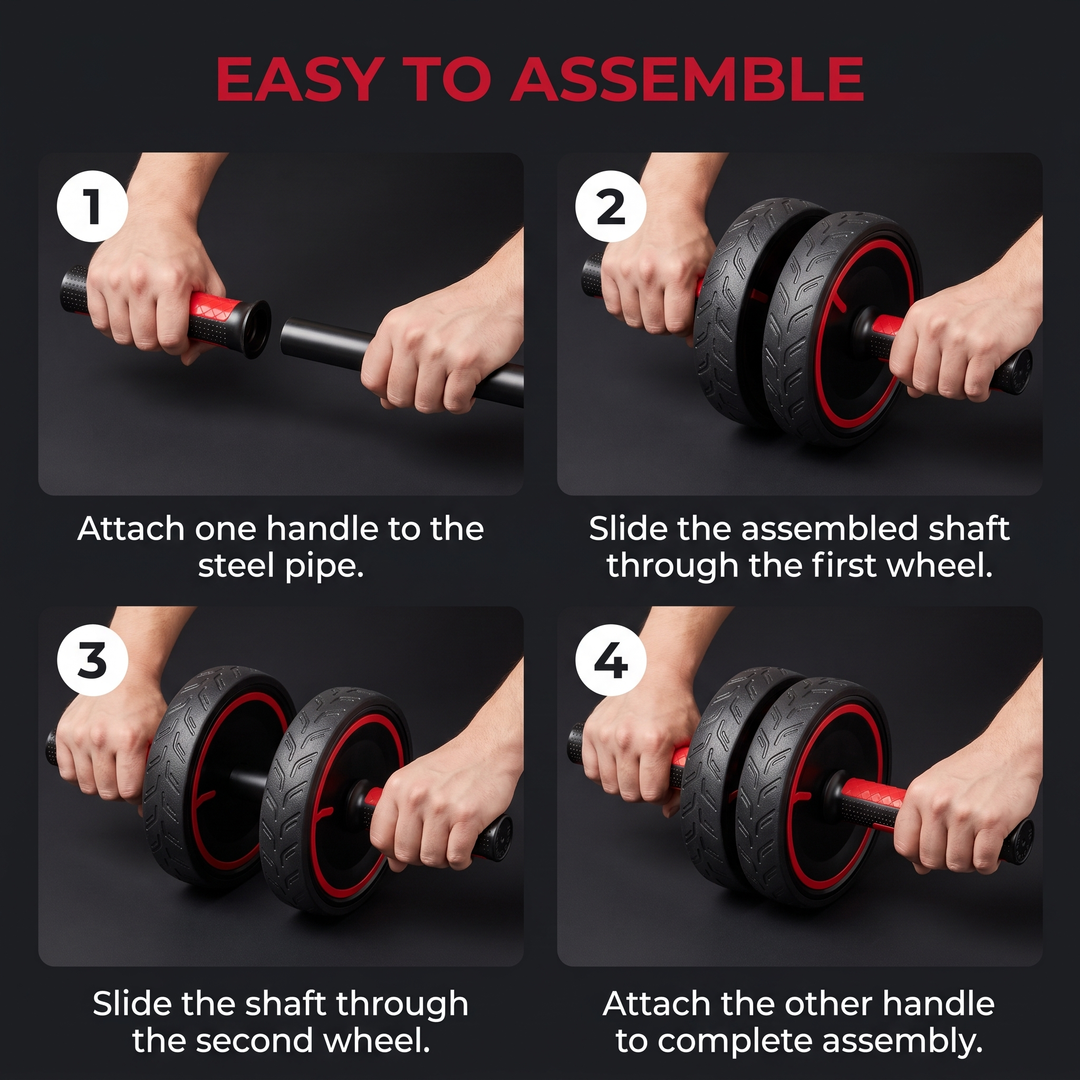 EASY TO ASSEMBLE

1

Attach one handle to the steel pipe.

2

Slide the assembled shaft through the first wheel.

3

Slide the shaft through the second wheel.

4

Attach the other handle to complete assembly.