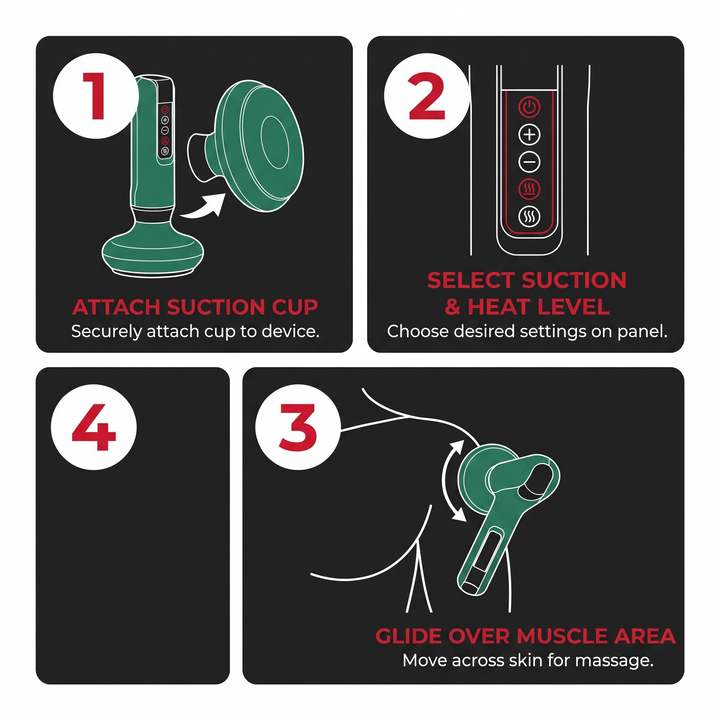 1

ATTACH SUCTION CUP
Securely attach cup to device.

2

SELECT SUCTION & HEAT LEVEL
Choose desired settings on panel.

4

3

GLIDE OVER MUSCLE AREA
Move across skin for massage.